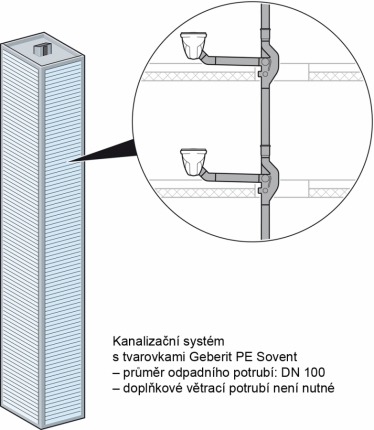 Kanalizační systém
s tvarovkami Geberit PE Sovent
– průměr odpadního potrubí: DN 100
– doplňkové větrací potrubí není nutné